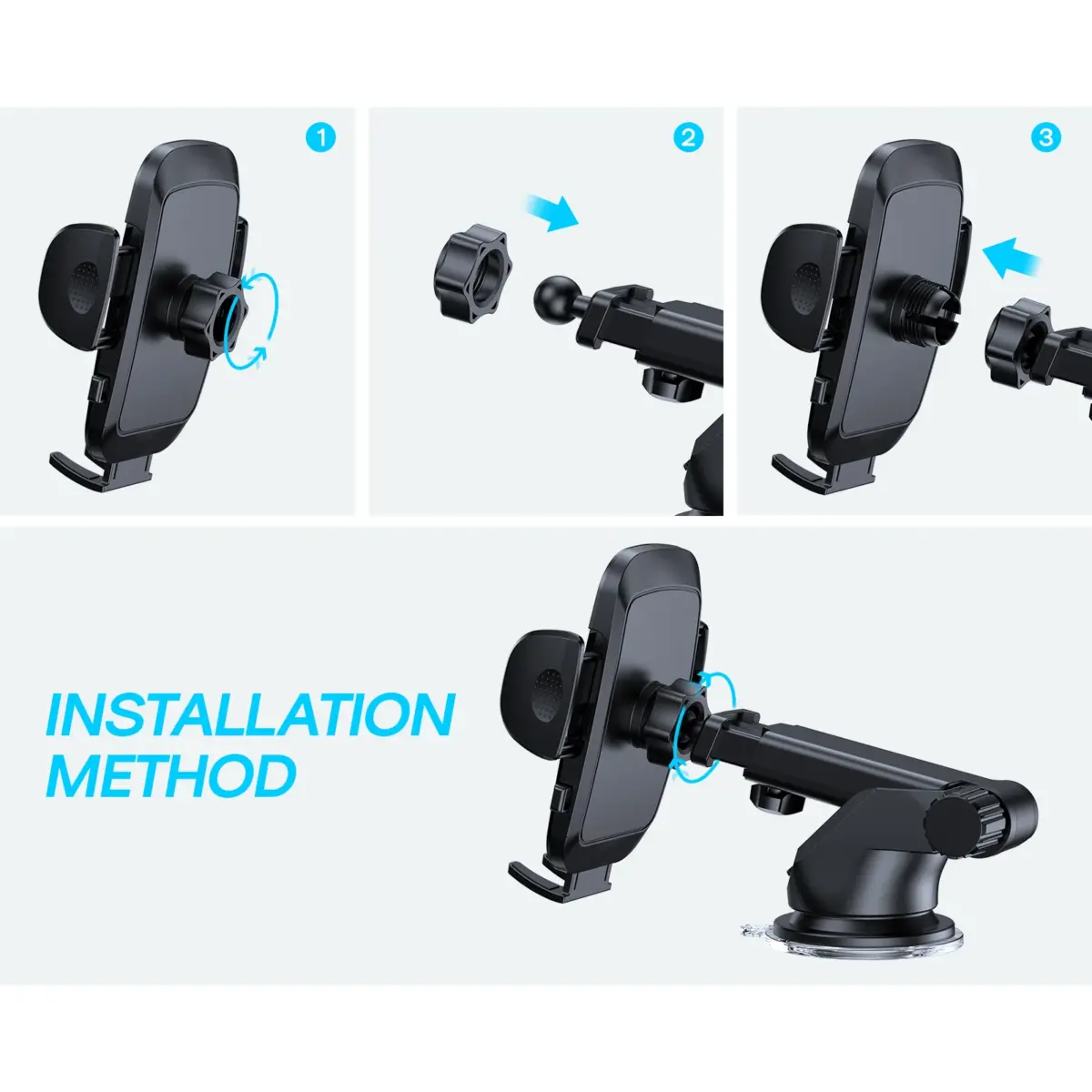 1

2

3

INSTALLATION METHOD